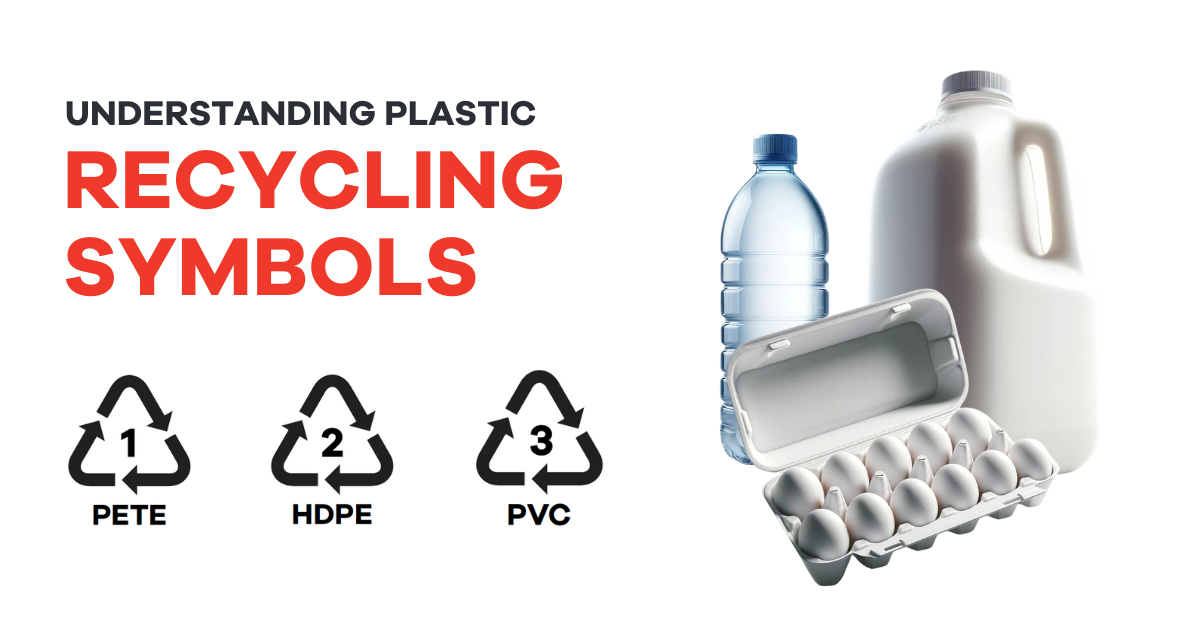 UNDERSTANDING PLASTIC
RECYCLING SYMBOLS

1
PETE

2
HDPE

3
PVC